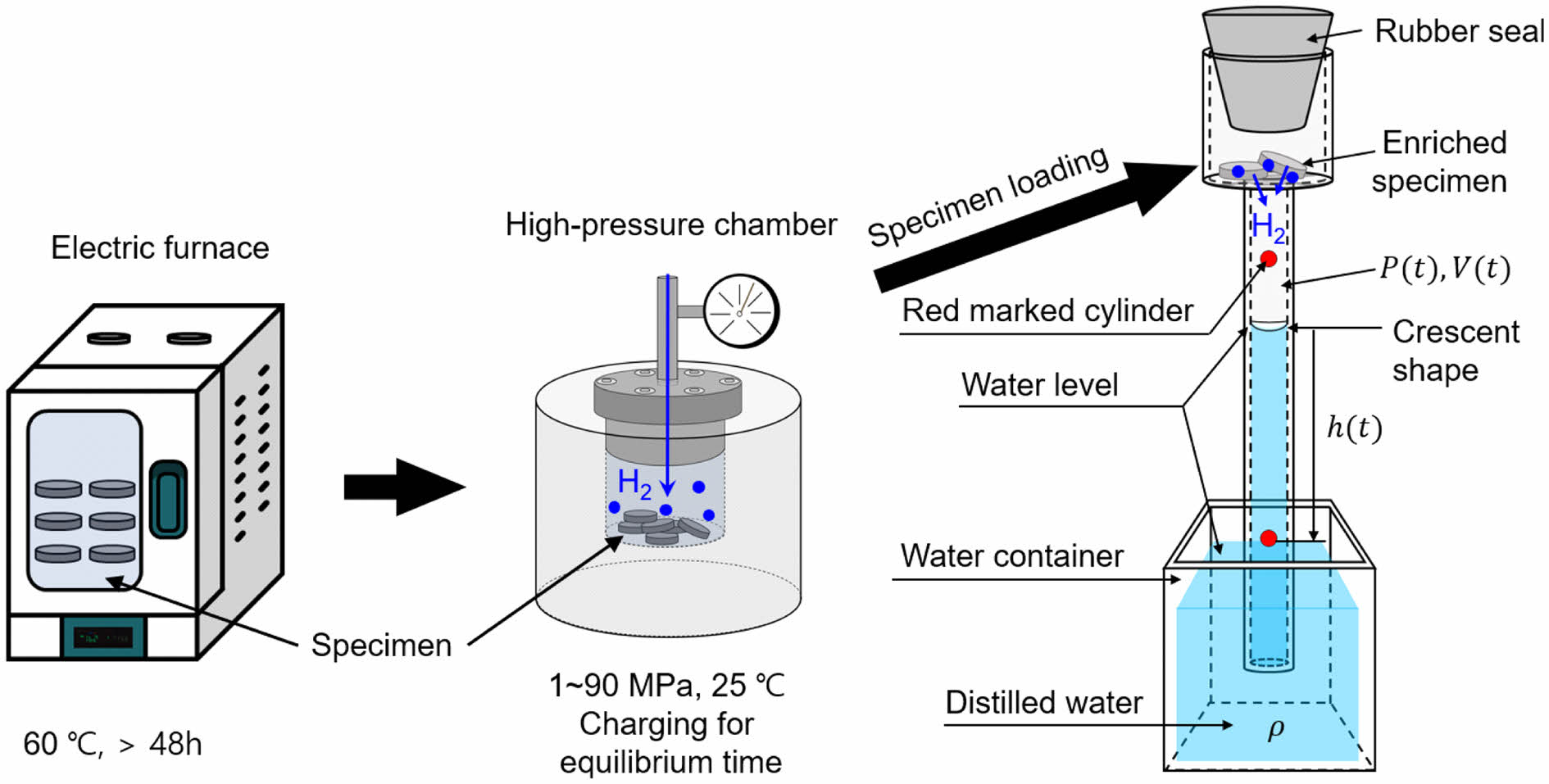 Electric furnace

Specimen

60 ℃, > 48h

High-pressure chamber

$H_2$

1~90 MPa, 25 ℃
Charging for
equilibrium time

Specimen loading

Rubber seal

Enriched specimen

$H_2$

$P(t), V(t)$

Red marked cylinder

Crescent shape

Water level

$h(t)$

Water container

Distilled water

$\rho$